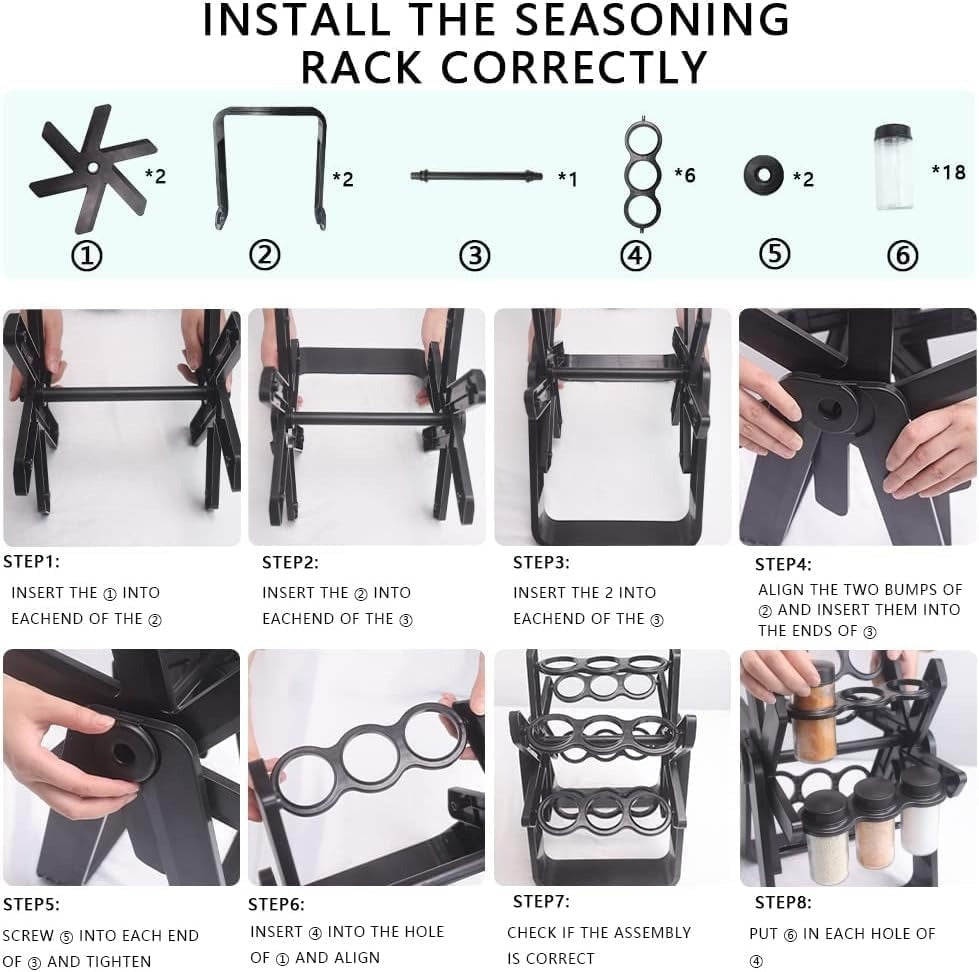 INSTALL THE SEASONING RACK CORRECTLY

*2
①

*2
②

*1
③

*6
④

*2
⑤

*18
⑥

STEP1:
INSERT THE ① INTO EACHEND OF THE ②

STEP2:
INSERT THE ② INTO EACHEND OF THE ③

STEP3:
INSERT THE 2 INTO EACHEND OF THE ③

STEP4:
ALIGN THE TWO BUMPS OF ② AND INSERT THEM INTO THE ENDS OF ③

STEP5:
SCREW ⑤ INTO EACH END OF ③ AND TIGHTEN

STEP6:
INSERT ④ INTO THE HOLE OF ① AND ALIGN

STEP7:
CHECK IF THE ASSEMBLY IS CORRECT

STEP8:
PUT ⑥ IN EACH HOLE OF ④